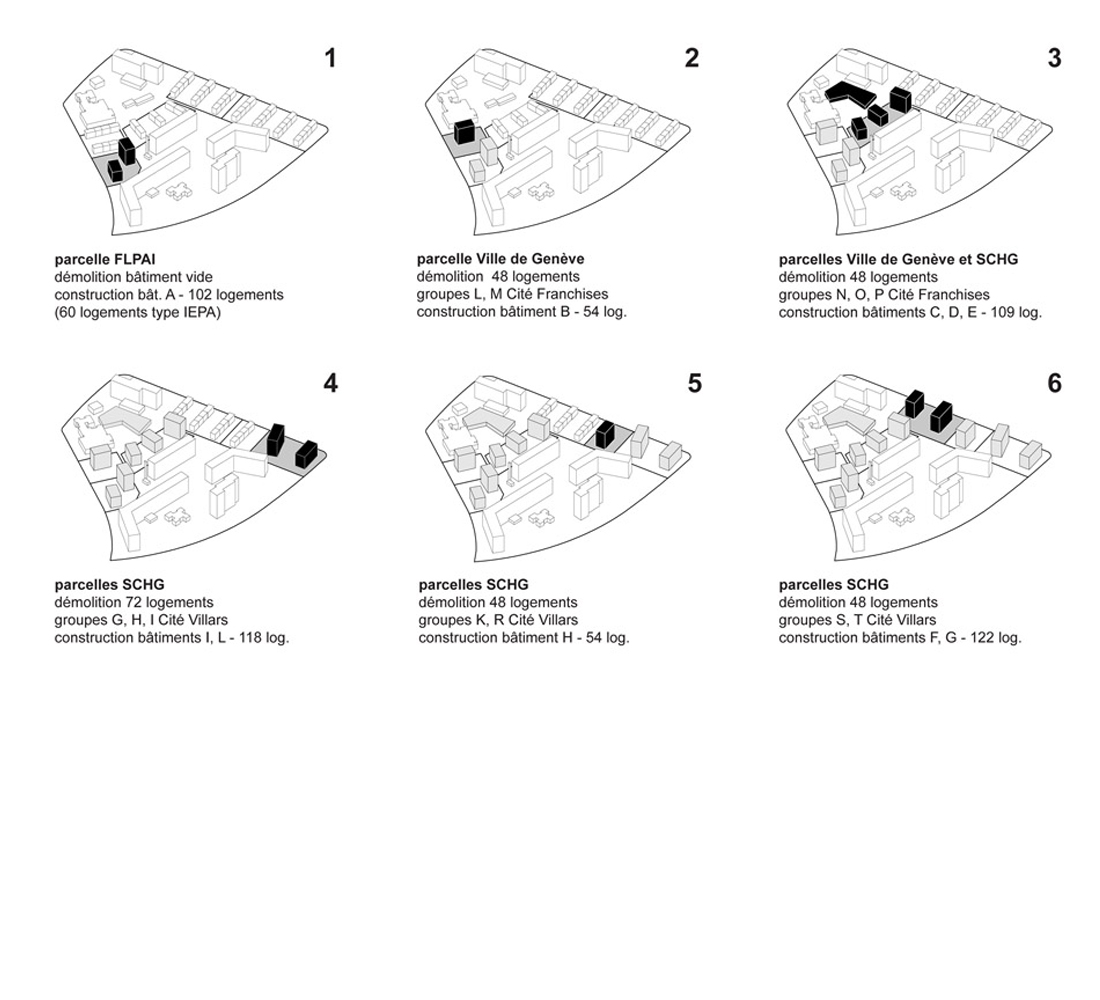 1

parcelle FLPAI
démolition bâtiment vide
construction bât. A - 102 logements
(60 logements type IEPA)

2

parcelle Ville de Genève
démolition 48 logements
groupes L, M Cité Franchises
construction bâtiment B - 54 log.

3

parcelles Ville de Genève et SCHG
démolition 48 logements
groupes N, O, P Cité Franchises
construction bâtiments C, D, E - 109 log.

4

parcelles SCHG
démolition 72 logements
groupes G, H, I Cité Villars
construction bâtiments I, L - 118 log.

5

parcelles SCHG
démolition 48 logements
groupes K, R Cité Villars
construction bâtiment H - 54 log.

6

parcelles SCHG
démolition 48 logements
groupes S, T Cité Villars
construction bâtiments F, G - 122 log.